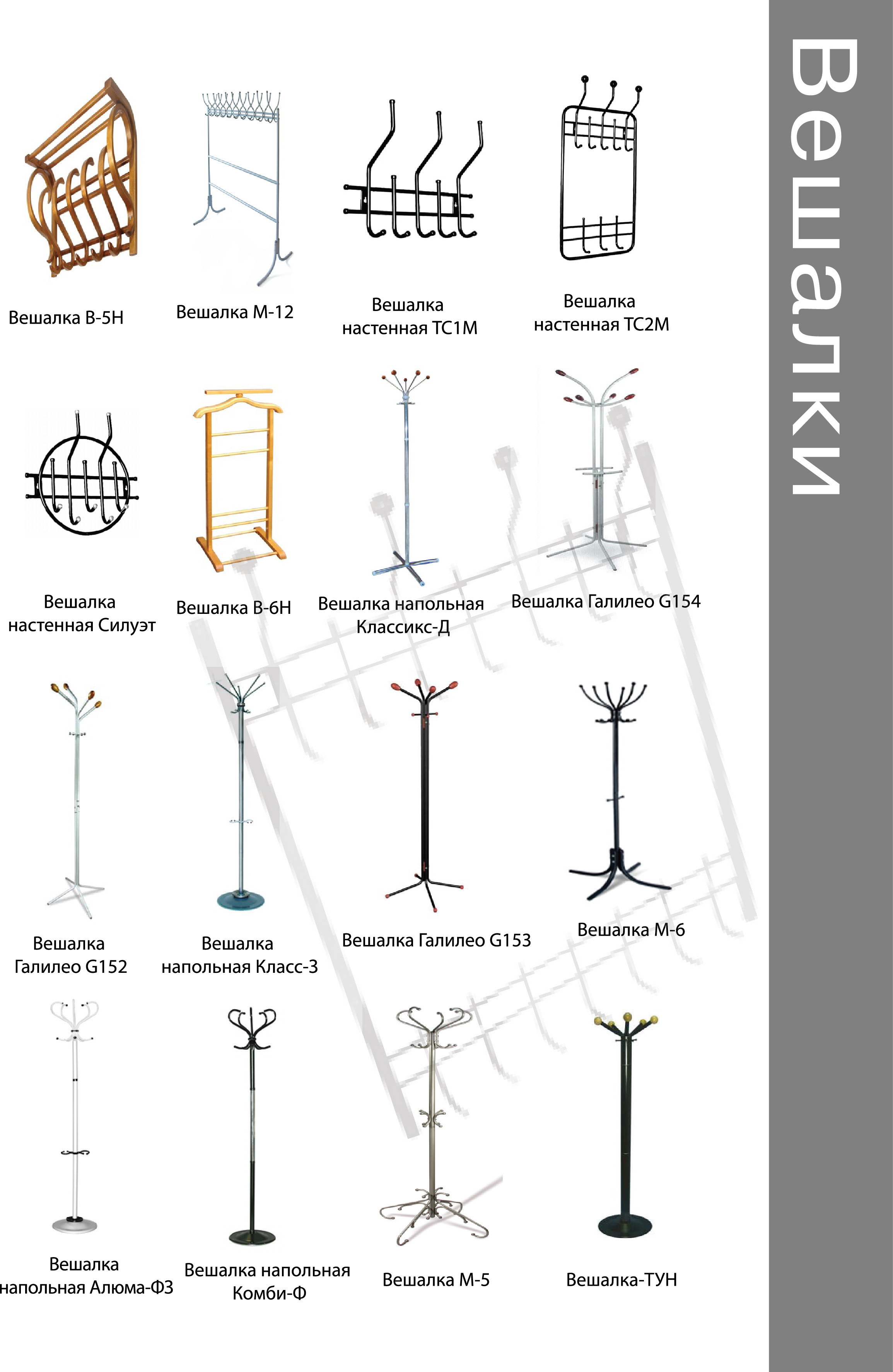 Вешалки

Вешалка В-5Н

Вешалка М-12

Вешалка настенная ТС1М

Вешалка настенная ТС2М

Вешалка настенная Силуэт

Вешалка В-6Н

Вешалка напольная Классикс-Д

Вешалка Галилео G154

Вешалка Галилео G152

Вешалка напольная Класс-3

Вешалка Галилео G153

Вешалка М-6

Вешалка напольная Алюма-Ф3

Вешалка напольная Комби-Ф

Вешалка М-5

Вешалка-ТУН